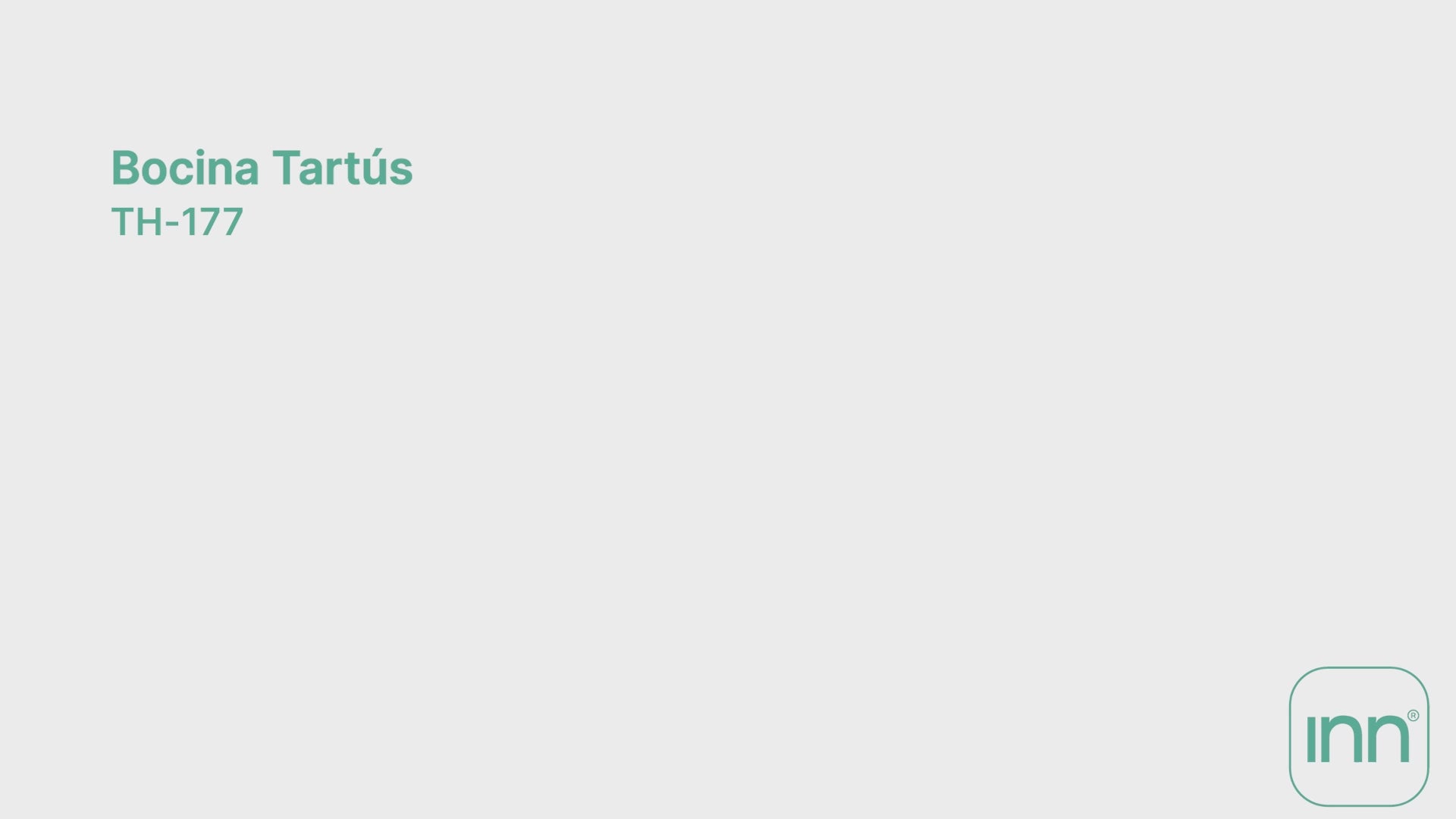 Bocina Tartús
TH-177

inn®